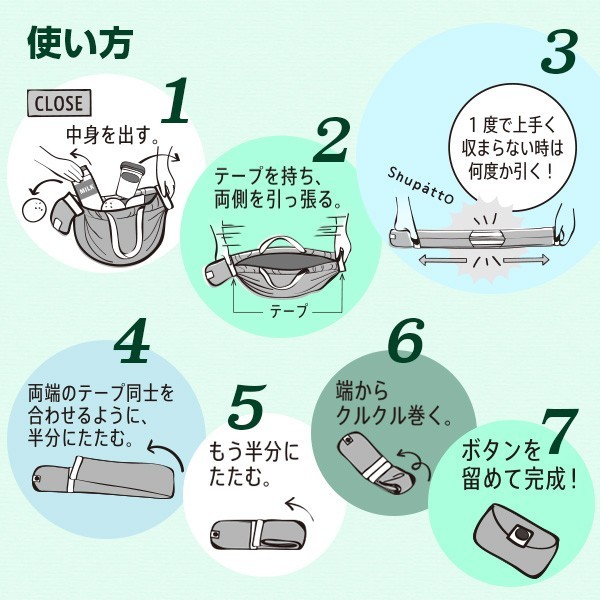 使い方

CLOSE

1

中身を出す。

MILK

2

テープを持ち、両側を引っ張る。

テープ

3

1度で上手く収まらない時は何度か引く！

Shupatto

4

両端のテープ同士を合わせるように、半分にたたむ。

5

もう半分にたたむ。

6

端からクルクル巻く。

7

ボタンを留めて完成！