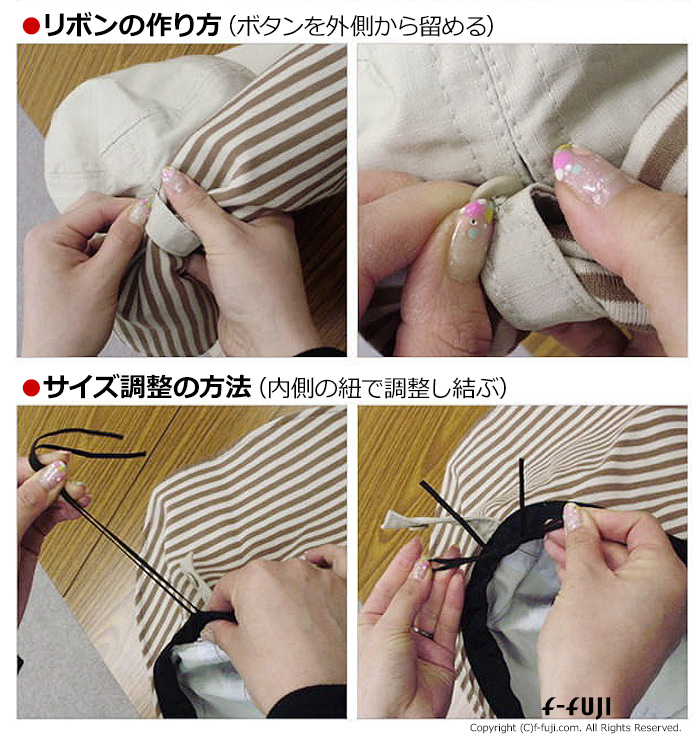 ●リボンの作り方（ボタンを外側から留める）

●サイズ調整の方法（内側の紐で調整し結ぶ）

f-FUJI
Copyright (C)f-fuji.com. All Rights Reserved.